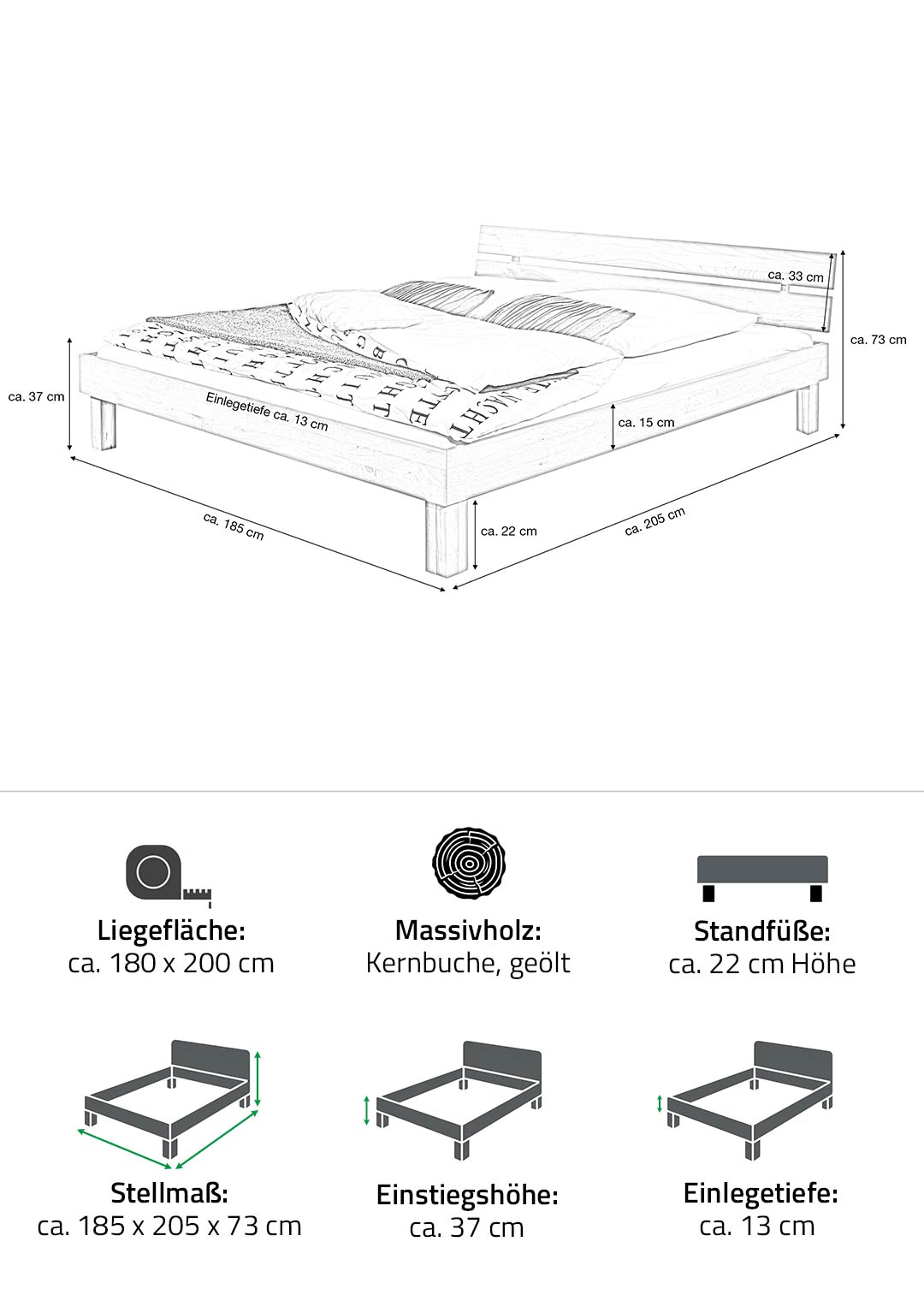 ca. 33 cm

ca. 73 cm

ca. 37 cm

Einlegetiefe ca. 13 cm

ca. 15 cm

ca. 185 cm

ca. 22 cm

ca. 205 cm

Liegefläche:
ca. 180 x 200 cm

Massivholz:
Kernbuche, geölt

Standfüße:
ca. 22 cm Höhe

Stellmaß:
ca. 185 x 205 x 73 cm

Einstiegshöhe:
ca. 37 cm

Einlegetiefe:
ca. 13 cm